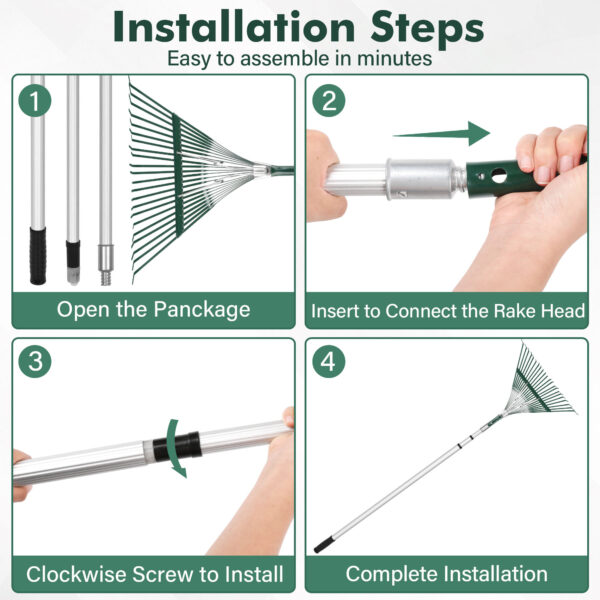 Installation Steps
Easy to assemble in minutes

1
Open the Panckage

2
Insert to Connect the Rake Head

3
Clockwise Screw to Install

4
Complete Installation