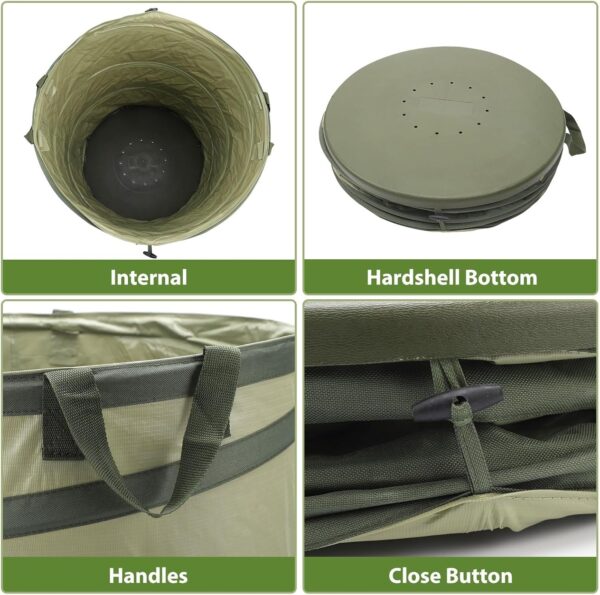 Internal

Hardshell Bottom

Handles

Close Button