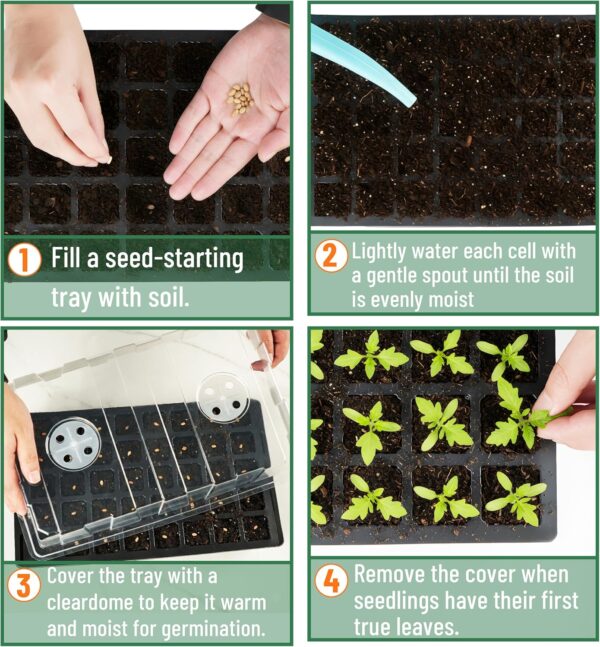 1 Fill a seed-starting tray with soil.

2 Lightly water each cell with a gentle spout until the soil is evenly moist

3 Cover the tray with a cleardome to keep it warm and moist for germination.

4 Remove the cover when seedlings have their first true leaves.