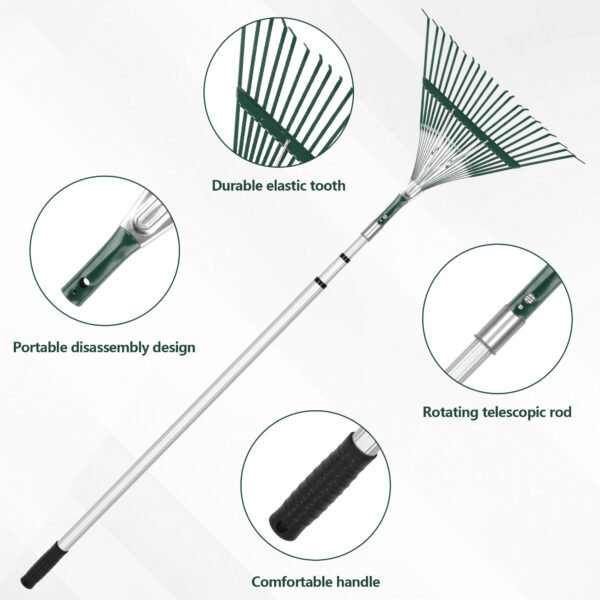 Durable elastic tooth

Portable disassembly design

Rotating telescopic rod

Comfortable handle