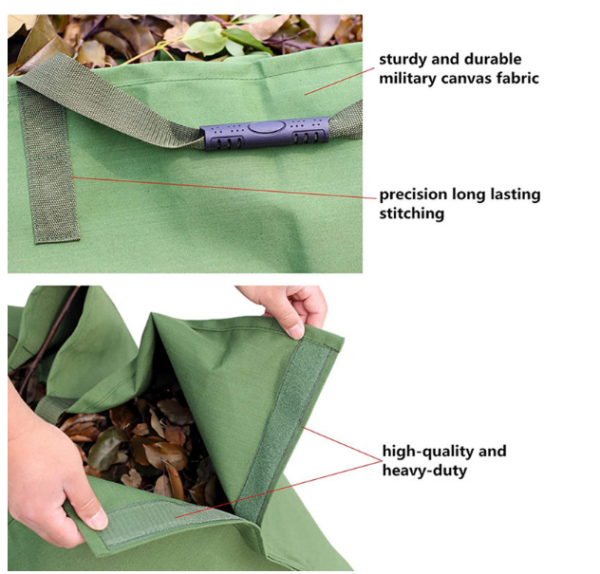 sturdy and durable military canvas fabric

precision long lasting stitching

high-quality and heavy-duty