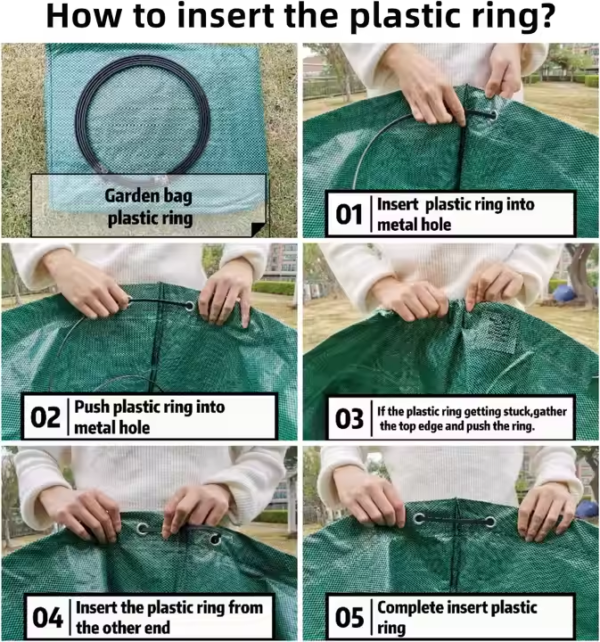 How to insert the plastic ring?

Garden bag plastic ring

01 Insert  plastic ring into metal hole

02 Push plastic ring into metal hole

03 If the plastic ring getting stuck,gather the top edge and push the ring.

04 Insert the plastic ring from the other end

05 Complete insert plastic ring