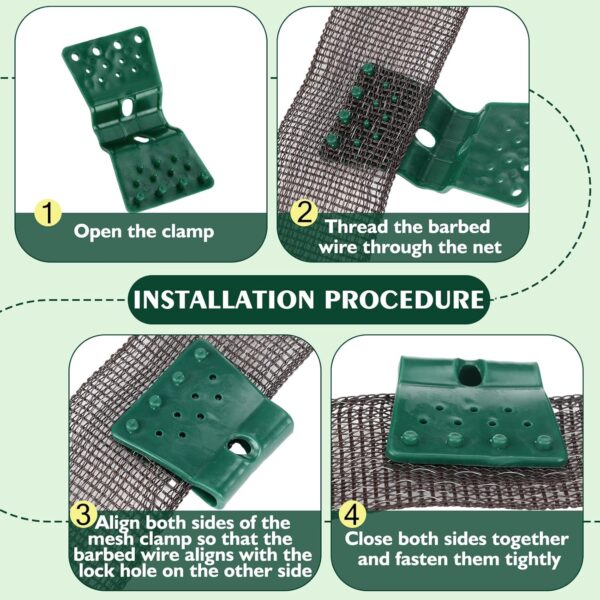 1
Open the clamp

2
Thread the barbed wire through the net

INSTALLATION PROCEDURE

3
Align both sides of the mesh clamp so that the barbed wire aligns with the lock hole on the other side

4
Close both sides together and fasten them tightly